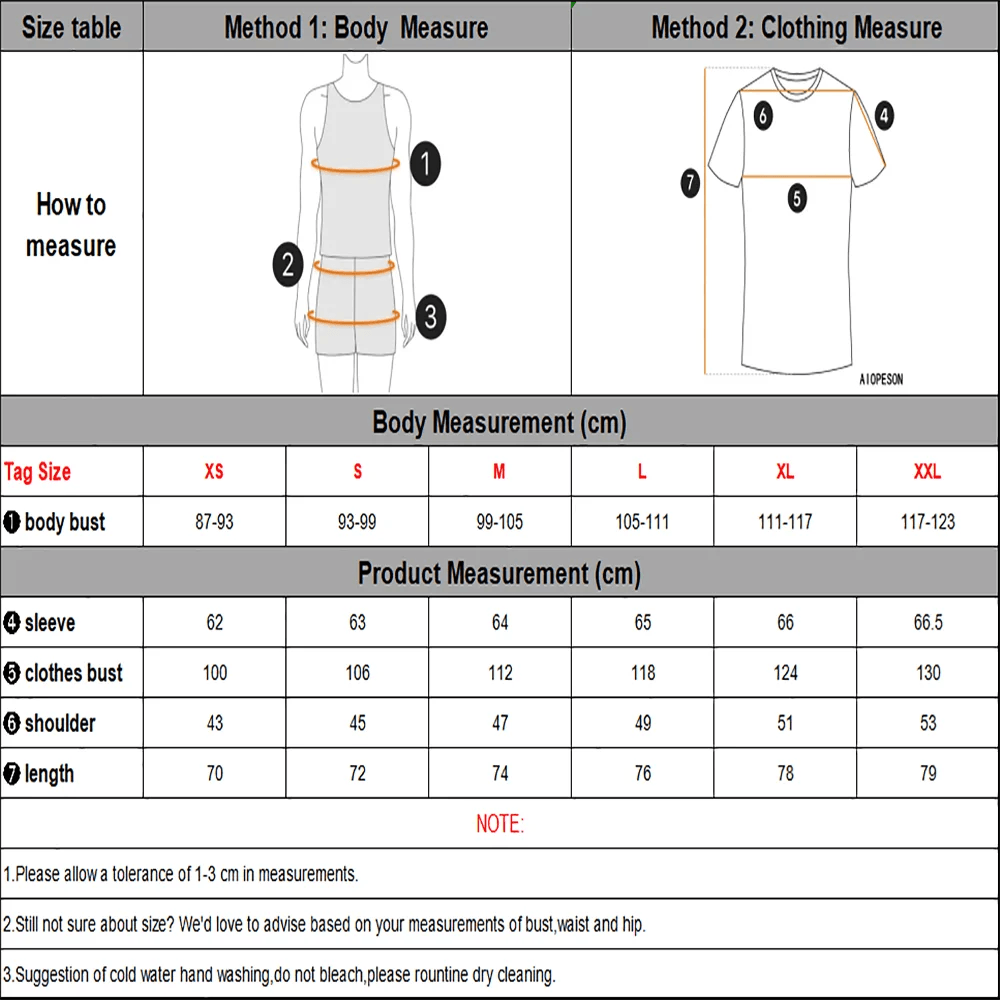 | Size table | Method 1: Body Measure | Method 2: Clothing Measure |
|---|---|---|
| How to measure | 1 2 3 | 6 4 7 5 AIOPESON |

Body Measurement (cm)

| Tag Size | XS | S | M | L | XL | XXL |
|---|---|---|---|---|---|---|
| ❶ body bust | 87-93 | 93-99 | 99-105 | 105-111 | 111-117 | 117-123 |

Product Measurement (cm)

| | | | | | | |
|---|---|---|---|---|---|---|
| ❹ sleeve | 62 | 63 | 64 | 65 | 66 | 66.5 |
| ❺ clothes bust | 100 | 106 | 112 | 118 | 124 | 130 |
| ❻ shoulder | 43 | 45 | 47 | 49 | 51 | 53 |
| ❼ length | 70 | 72 | 74 | 76 | 78 | 79 |

NOTE:

1.Please allow a tolerance of 1-3 cm in measurements.

2.Still not sure about size? We'd love to advise based on your measurements of bust,waist and hip.

3.Suggestion of cold water hand washing,do not bleach,please rountine dry cleaning.