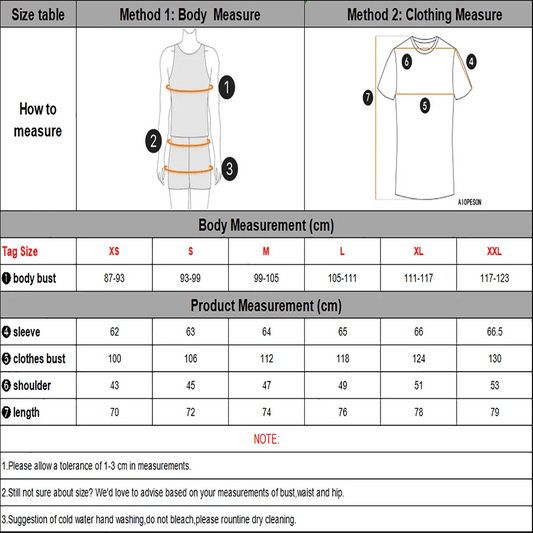 | Size table | Method 1: Body Measure | Method 2: Clothing Measure |
|---|---|---|
| How to measure | 1 2 3 | 6 4 7 5 AIOPESON |

Body Measurement (cm)

| Tag Size | XS | S | M | L | XL | XXL |
|---|---|---|---|---|---|---|
| ❶ body bust | 87-93 | 93-99 | 99-105 | 105-111 | 111-117 | 117-123 |

Product Measurement (cm)

| | | | | | | |
|---|---|---|---|---|---|---|
| ❹ sleeve | 62 | 63 | 64 | 65 | 66 | 66.5 |
| ❺ clothes bust | 100 | 106 | 112 | 118 | 124 | 130 |
| ❻ shoulder | 43 | 45 | 47 | 49 | 51 | 53 |
| ❼ length | 70 | 72 | 74 | 76 | 78 | 79 |

NOTE:

1.Please allow a tolerance of 1-3 cm in measurements.

2.Still not sure about size? We'd love to advise based on your measurements of bust,waist and hip.

3.Suggestion of cold water hand washing,do not bleach,please rountine dry cleaning.