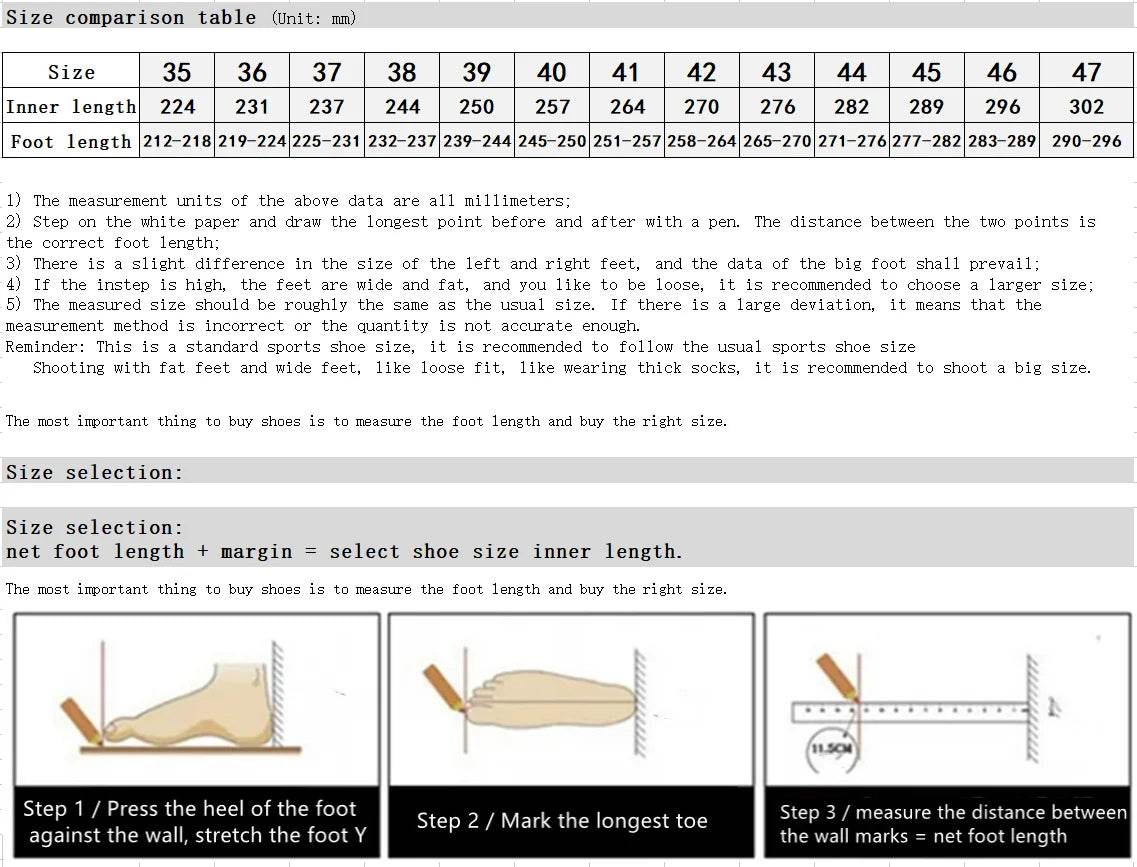 Size comparison table (Unit: mm)

| Size | 35 | 36 | 37 | 38 | 39 | 40 | 41 | 42 | 43 | 44 | 45 | 46 | 47 |
|---|---|---|---|---|---|---|---|---|---|---|---|---|---|
| Inner length | 224 | 231 | 237 | 244 | 250 | 257 | 264 | 270 | 276 | 282 | 289 | 296 | 302 |
| Foot length | 212-218 | 219-224 | 225-231 | 232-237 | 239-244 | 245-250 | 251-257 | 258-264 | 265-270 | 271-276 | 277-282 | 283-289 | 290-296 |

1) The measurement units of the above data are all millimeters;
2) Step on the white paper and draw the longest point before and after with a pen. The distance between the two points is the correct foot length;
3) There is a slight difference in the size of the left and right feet, and the data of the big foot shall prevail;
4) If the instep is high, the feet are wide and fat, and you like to be loose, it is recommended to choose a larger size;
5) The measured size should be roughly the same as the usual size. If there is a large deviation, it means that the measurement method is incorrect or the quantity is not accurate enough.
Reminder: This is a standard sports shoe size, it is recommended to follow the usual sports shoe size
Shooting with fat feet and wide feet, like loose fit, like wearing thick socks, it is recommended to shoot a big size.

The most important thing to buy shoes is to measure the foot length and buy the right size.

Size selection:

Size selection:
net foot length + margin = select shoe size inner length.

The most important thing to buy shoes is to measure the foot length and buy the right size.

11.5CM

Step 1 / Press the heel of the foot against the wall, stretch the foot Y

Step 2 / Mark the longest toe

Step 3 / measure the distance between the wall marks = net foot length